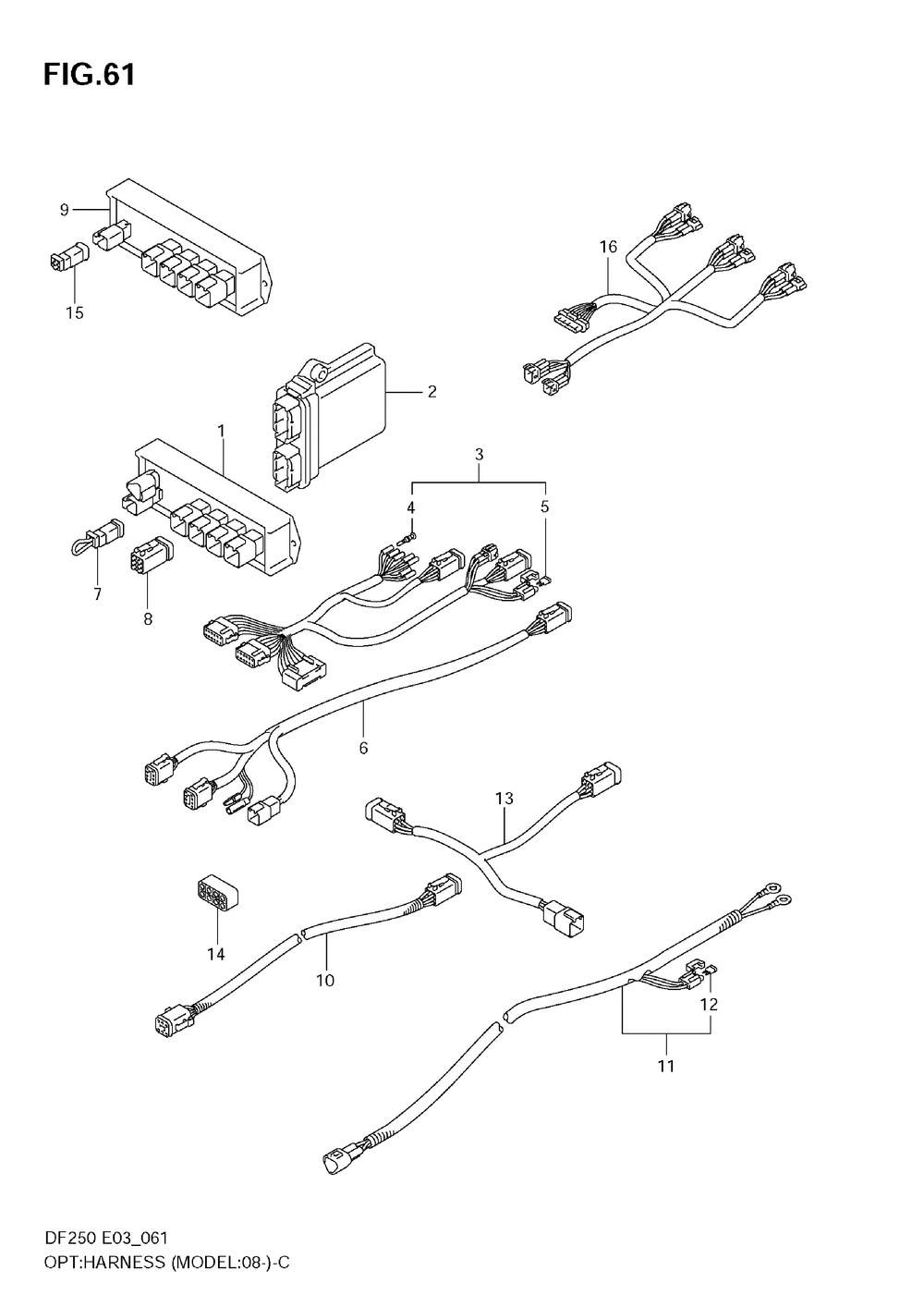 FIG.61

9

15

16

2

1

3

4

5

7

8

6

13

14

10

12

11

DF250 E03_061
OPT:HARNESS (MODEL:08-)-C